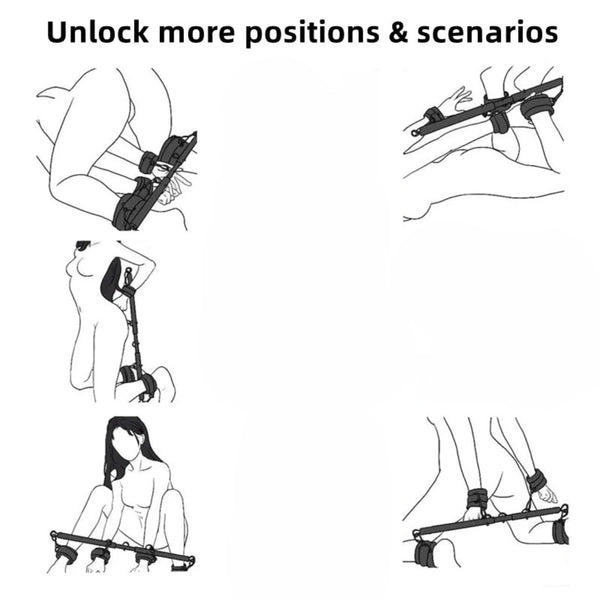 Unlock more positions & scenarios