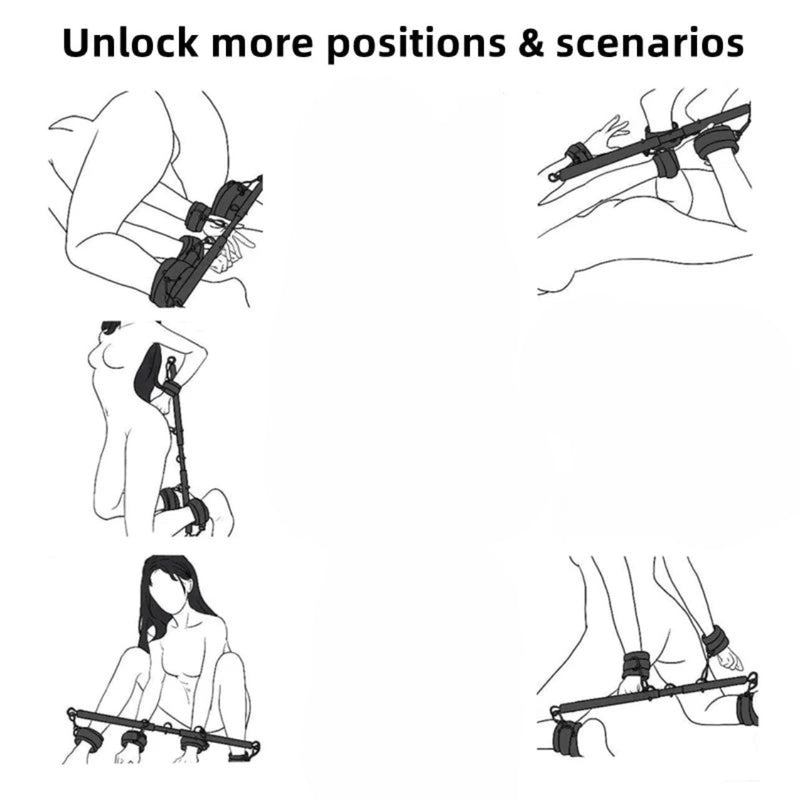 Unlock more positions & scenarios