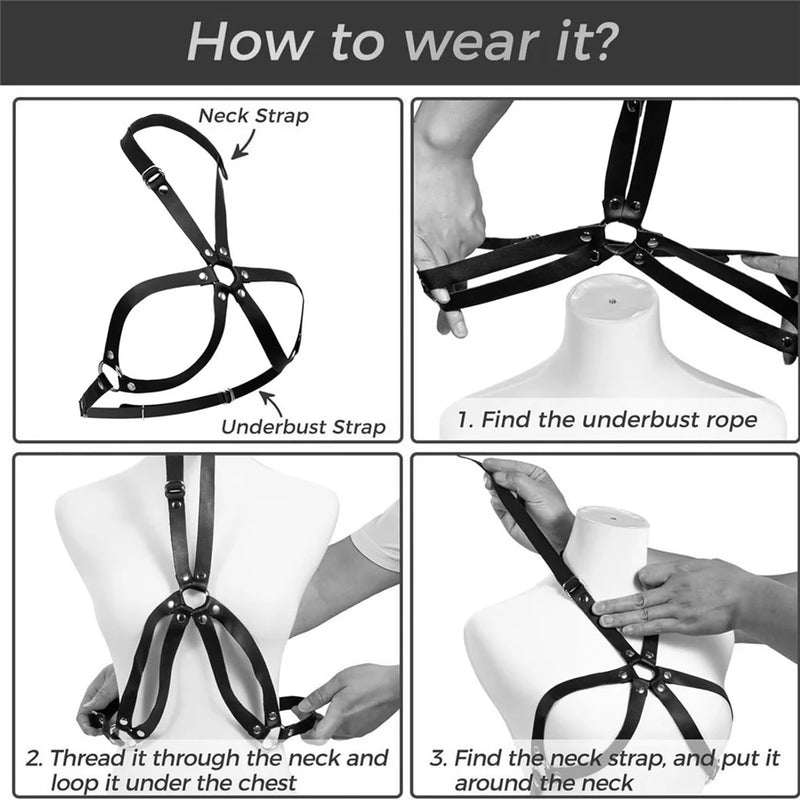 How to wear it?

Neck Strap

Underbust Strap

1. Find the underbust rope

2. Thread it through the neck and loop it under the chest

3. Find the neck strap, and put it around the neck